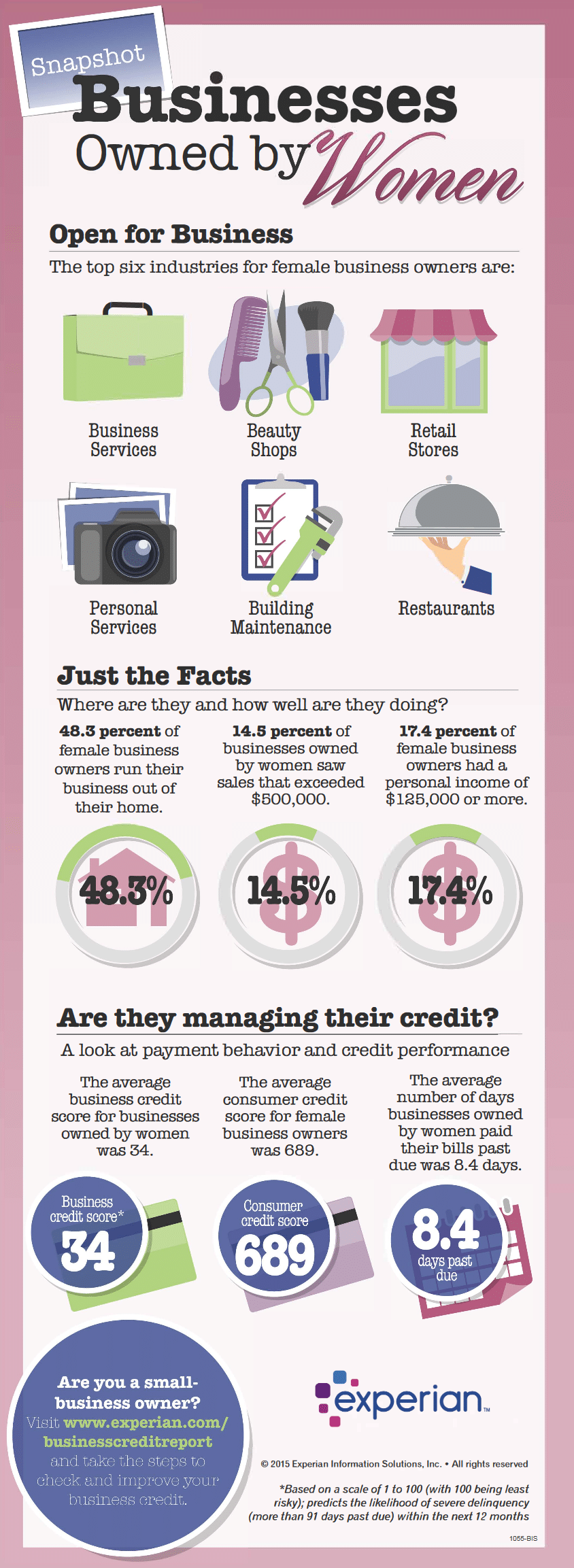 Snapshot

Businesses Owned by Women

Open for Business

The top six industries for female business owners are:

Business Services

Beauty Shops

Retail Stores

Personal Services

Building Maintenance

Restaurants

Just the Facts

Where are they and how well are they doing?

48.3 percent of female business owners run their business out of their home.

14.5 percent of businesses owned by women saw sales that exceeded $500,000.

17.4 percent of female business owners had a personal income of $125,000 or more.

48.3%

14.5%

17.4%

Are they managing their credit?

A look at payment behavior and credit performance

The average business credit score for businesses owned by women was 34.

The average consumer credit score for female business owners was 689.

The average number of days businesses owned by women paid their bills past due was 8.4 days.

Business credit score* 34

Consumer credit score 689

8.4 days past due

Are you a small-business owner? Visit www.experian.com/businesscreditreport and take the steps to check and improve your business credit.

experian™

© 2015 Experian Information Solutions, Inc. • All rights reserved

*Based on a scale of 1 to 100 (with 100 being least risky); predicts the likelihood of severe delinquency (more than 91 days past due) within the next 12 months

1055-BIS